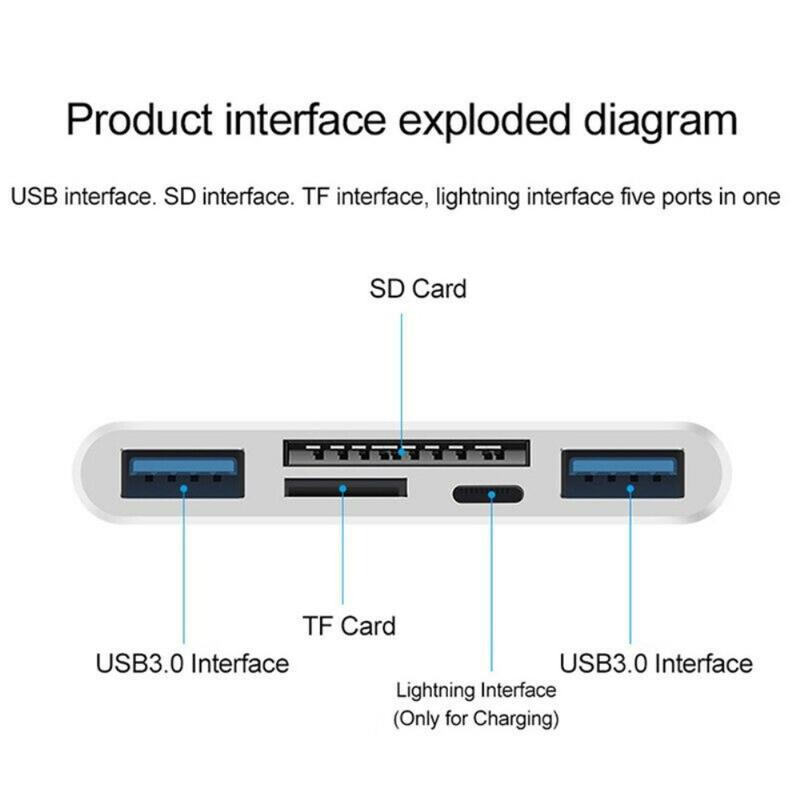 Product interface exploded diagram

USB interface. SD interface. TF interface, lightning interface five ports in one

SD Card

TF Card

USB3.0 Interface

Lightning Interface
(Only for Charging)

USB3.0 Interface