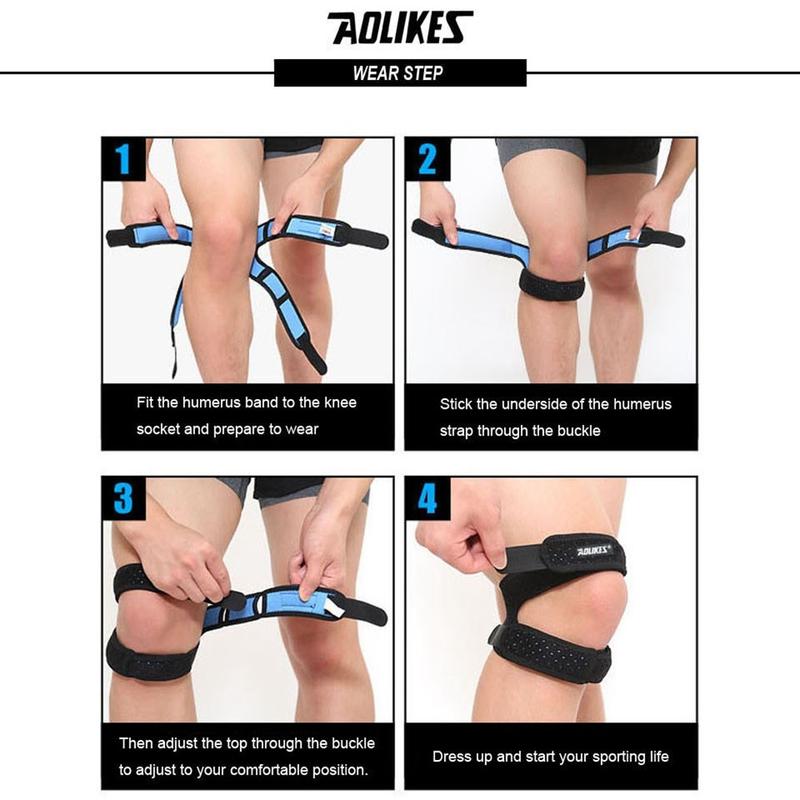 AOLIKES

WEAR STEP

1

Fit the humerus band to the knee socket and prepare to wear

2

Stick the underside of the humerus strap through the buckle

3

Then adjust the top through the buckle to adjust to your comfortable position.

4

AOLIKES

Dress up and start your sporting life