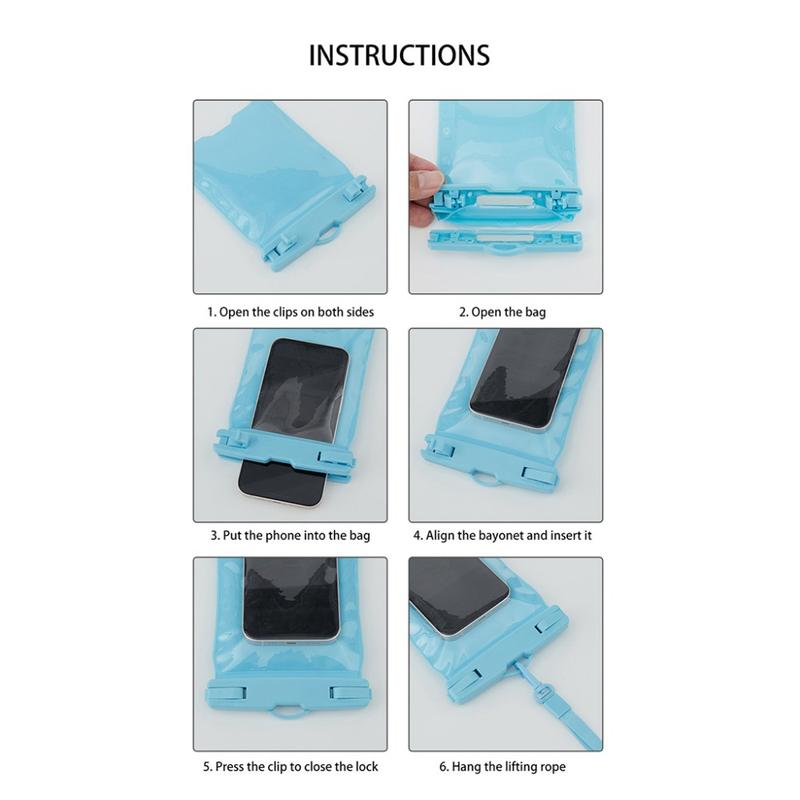 INSTRUCTIONS

1. Open the clips on both sides

2. Open the bag

3. Put the phone into the bag

4. Align the bayonet and insert it

5. Press the clip to close the lock

6. Hang the lifting rope