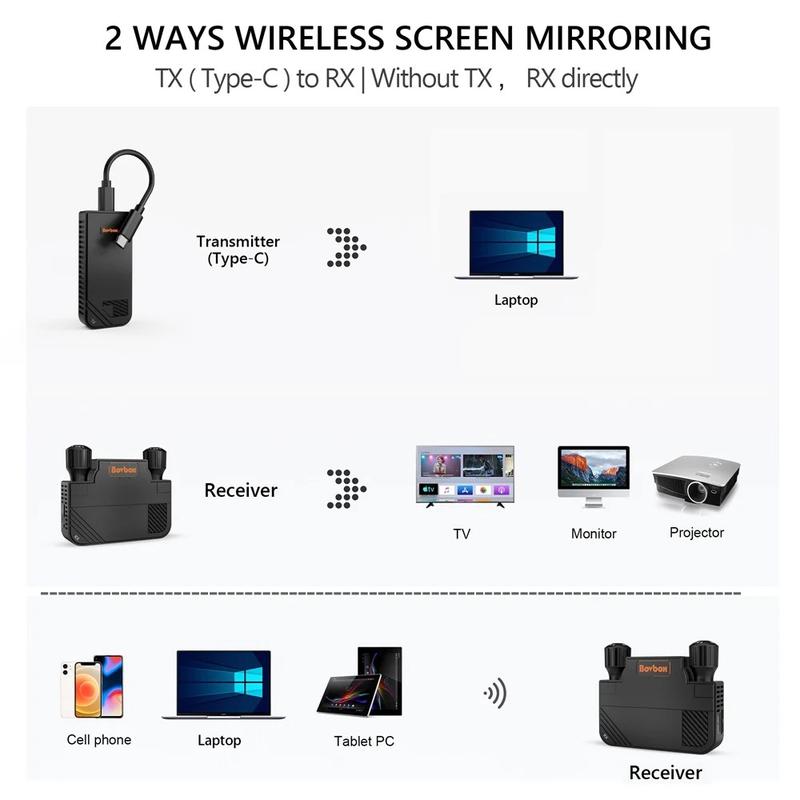 2 WAYS WIRELESS SCREEN MIRRORING

TX ( Type-C ) to RX | Without TX , RX directly

Bovbox

Transmitter (Type-C)

Laptop

Bovbox

Receiver

TV

Monitor

Projector

Cell phone

Laptop

Tablet PC

Bovbox

Receiver