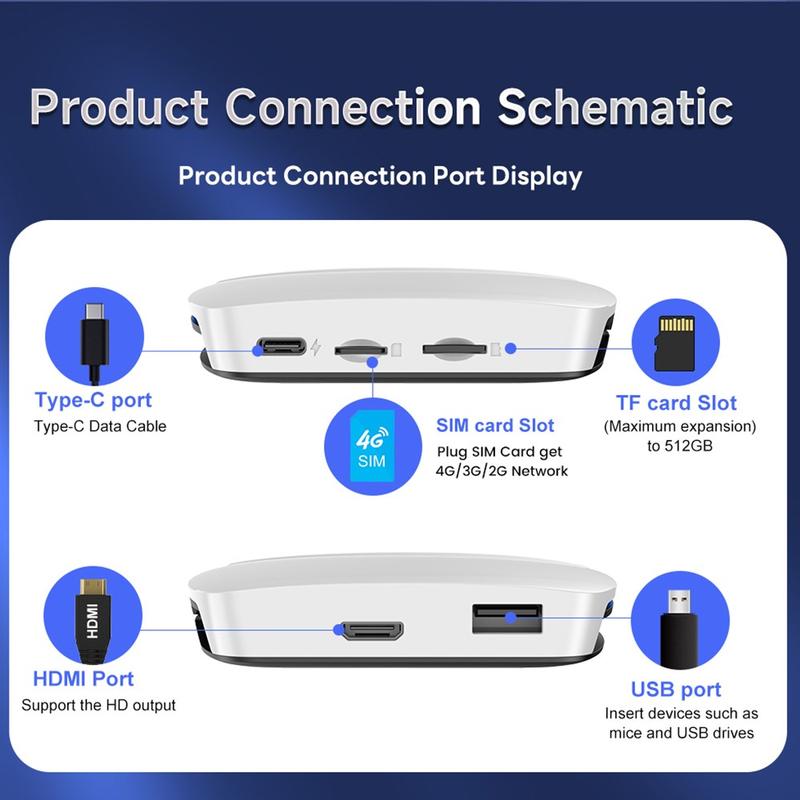 Product Connection Schematic

Product Connection Port Display

Type-C port
Type-C Data Cable

4G
SIM

SIM card Slot
Plug SIM Card get 4G/3G/2G Network

TF card Slot
(Maximum expansion) to 512GB

HDMI

HDMI Port
Support the HD output

USB port
Insert devices such as mice and USB drives