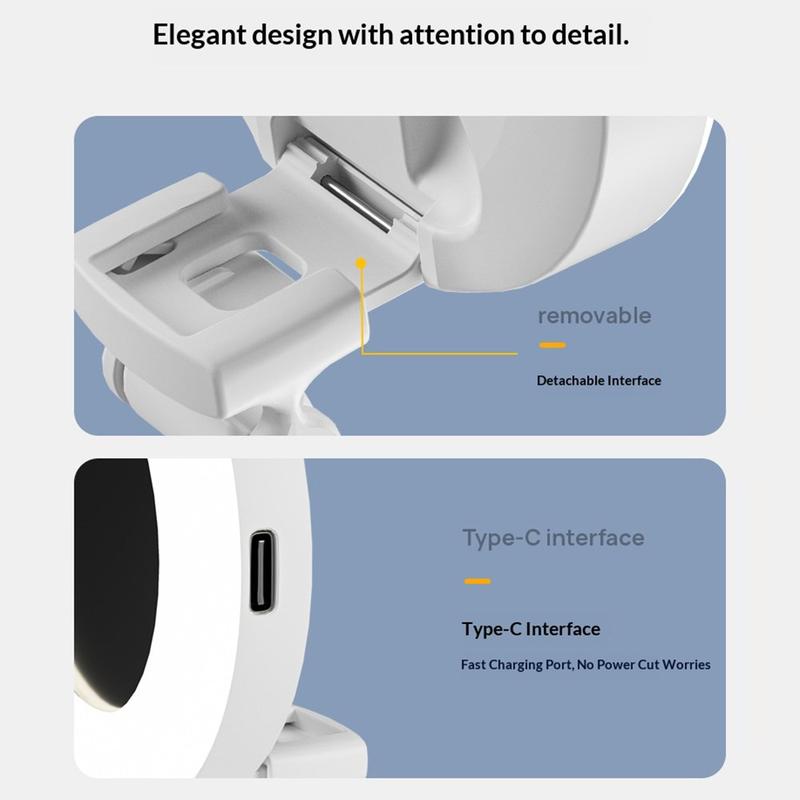 Elegant design with attention to detail.

removable

Detachable Interface

Type-C interface

Type-C Interface

Fast Charging Port, No Power Cut Worries