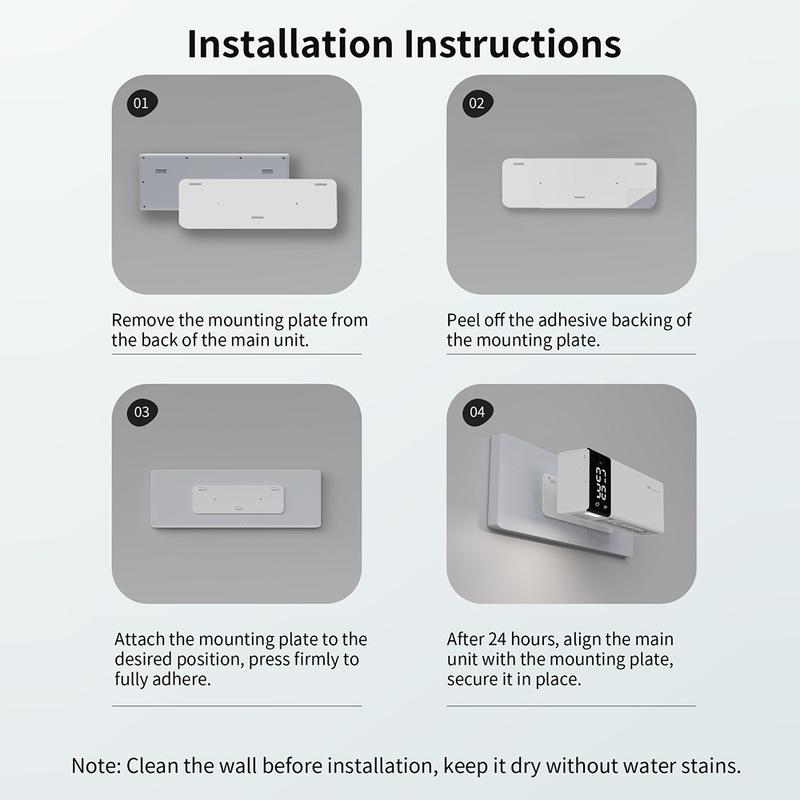 Installation Instructions

01

Remove the mounting plate from the back of the main unit.

02

Peel off the adhesive backing of the mounting plate.

03

Attach the mounting plate to the desired position, press firmly to fully adhere.

04

After 24 hours, align the main unit with the mounting plate, secure it in place.

Note: Clean the wall before installation, keep it dry without water stains.