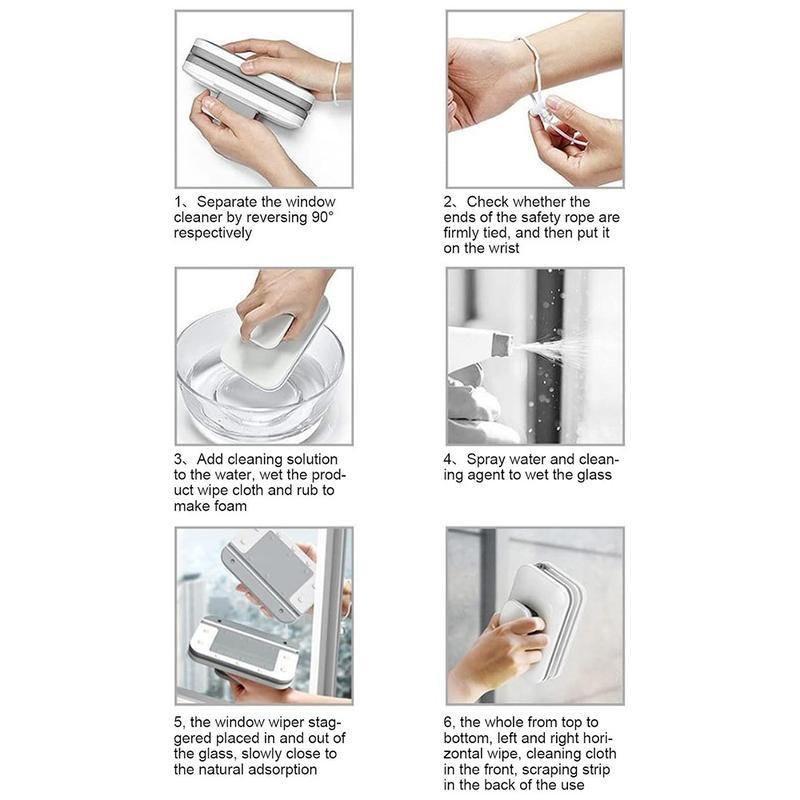 1、Separate the window cleaner by reversing 90° respectively

2、Check whether the ends of the safety rope are firmly tied, and then put it on the wrist

3、Add cleaning solution to the water, wet the product wipe cloth and rub to make foam

4、Spray water and cleaning agent to wet the glass

5, the window wiper staggered placed in and out of the glass, slowly close to the natural adsorption

6, the whole from top to bottom, left and right horizontal wipe, cleaning cloth in the front, scraping strip in the back of the use