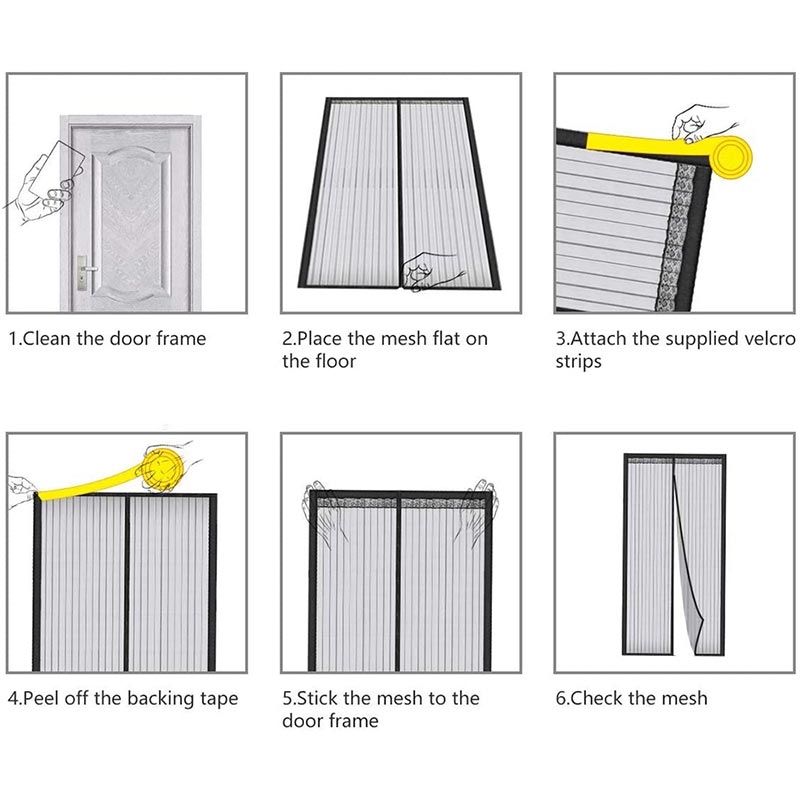 1.Clean the door frame

2.Place the mesh flat on the floor

3.Attach the supplied velcro strips

4.Peel off the backing tape

5.Stick the mesh to the door frame

6.Check the mesh