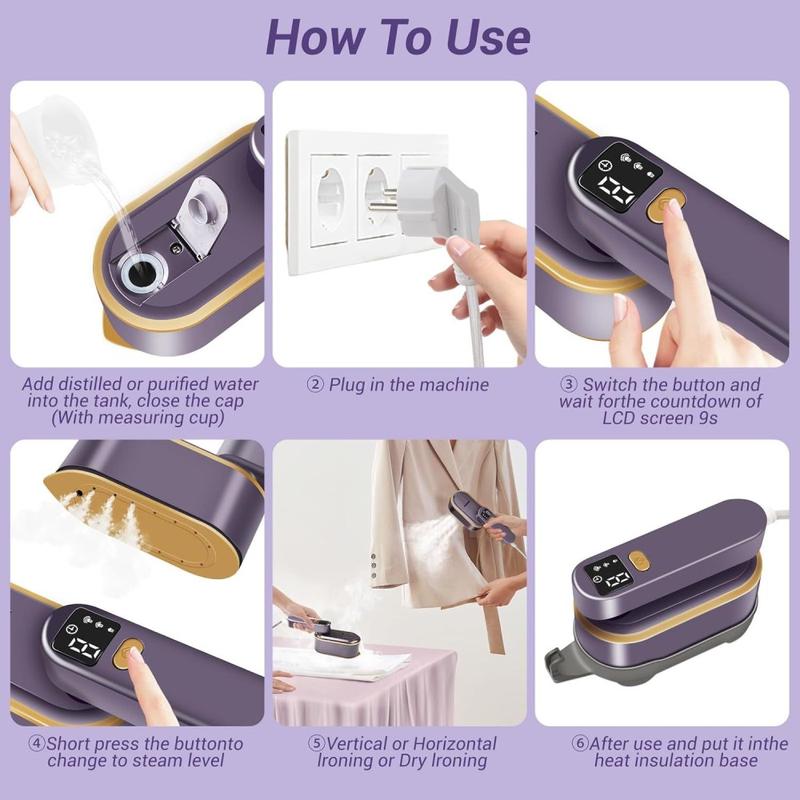 How To Use

Add distilled or purified water into the tank, close the cap (With measuring cup)

② Plug in the machine

③ Switch the button and wait forthe countdown of LCD screen 9s

④Short press the buttonto change to steam level

⑤Vertical or Horizontal Ironing or Dry Ironing

⑥After use and put it inthe heat insulation base