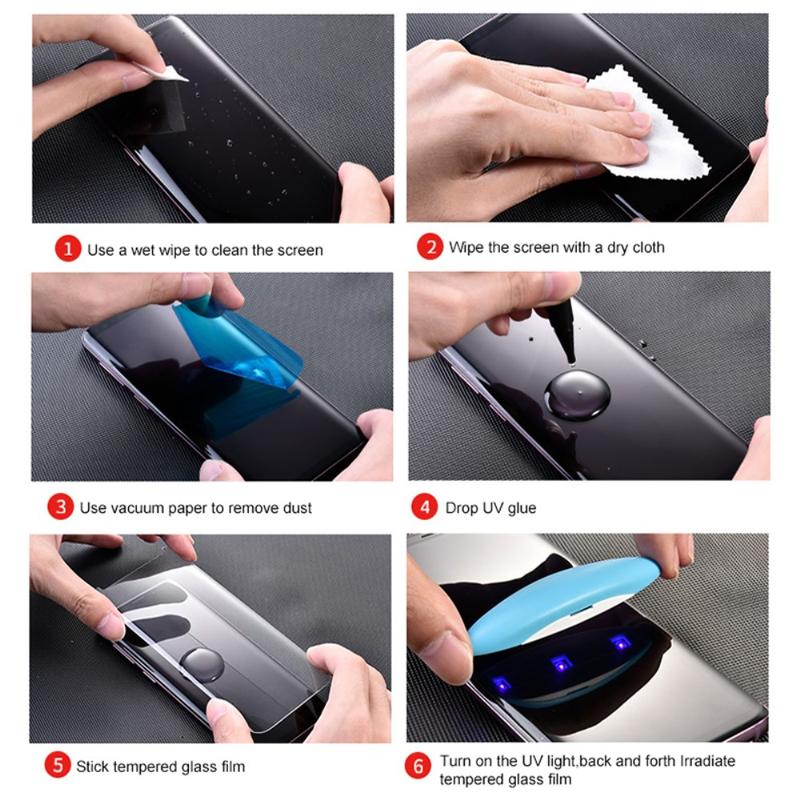 1 Use a wet wipe to clean the screen

2 Wipe the screen with a dry cloth

3 Use vacuum paper to remove dust

4 Drop UV glue

5 Stick tempered glass film

6 Turn on the UV light,back and forth Irradiate tempered glass film