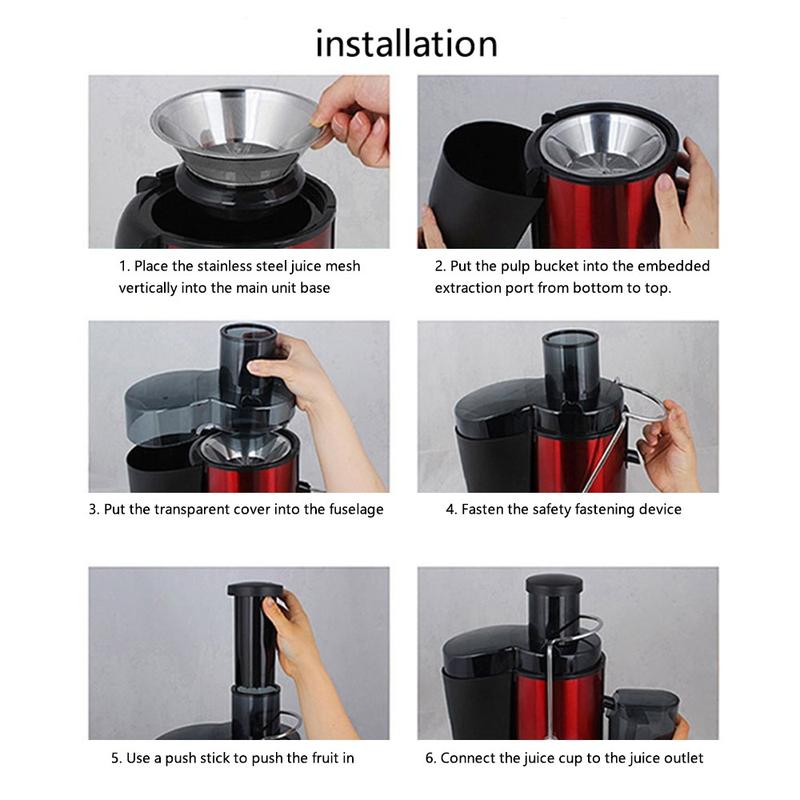 installation

1. Place the stainless steel juice mesh vertically into the main unit base

2. Put the pulp bucket into the embedded extraction port from bottom to top.

3. Put the transparent cover into the fuselage

4. Fasten the safety fastening device

5. Use a push stick to push the fruit in

6. Connect the juice cup to the juice outlet