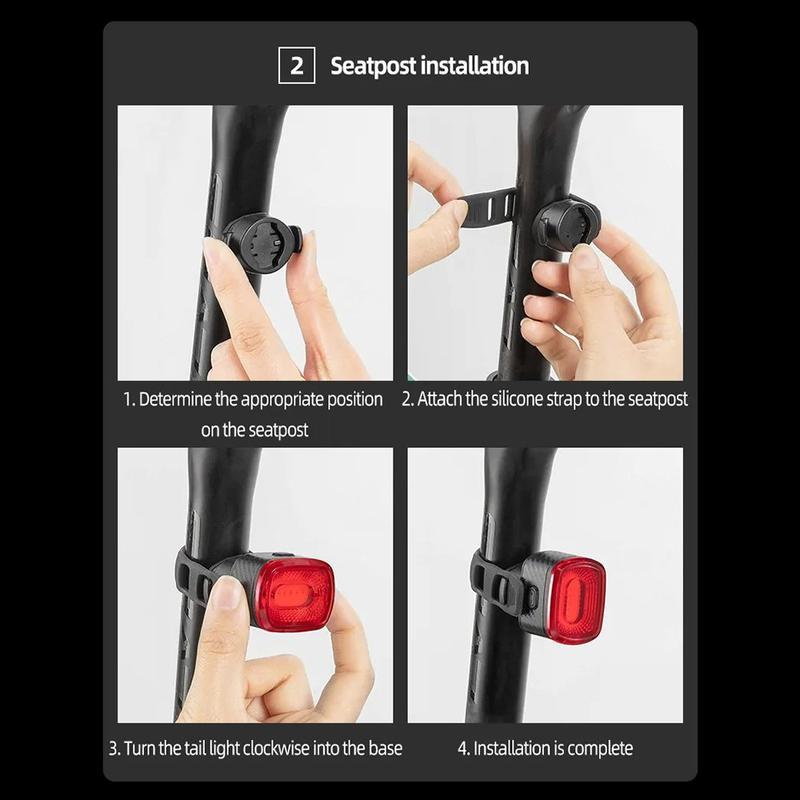 2 Seatpost installation

1. Determine the appropriate position on the seatpost

2. Attach the silicone strap to the seatpost

3. Turn the tail light clockwise into the base

4. Installation is complete