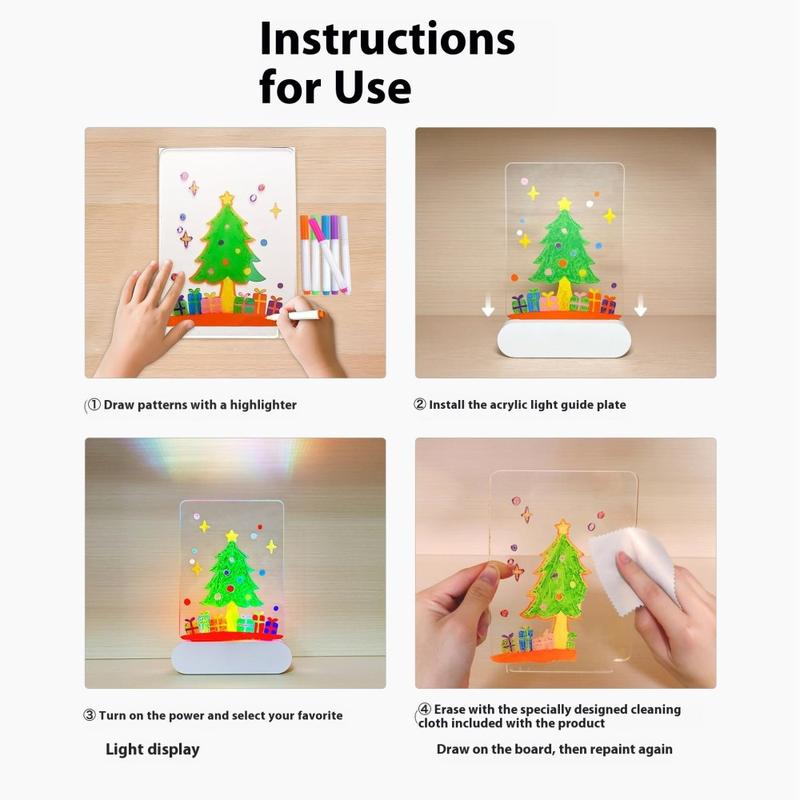 Instructions for Use

① Draw patterns with a highlighter

② Install the acrylic light guide plate

③ Turn on the power and select your favorite

Light display

④ Erase with the specially designed cleaning cloth included with the product

Draw on the board, then repaint again