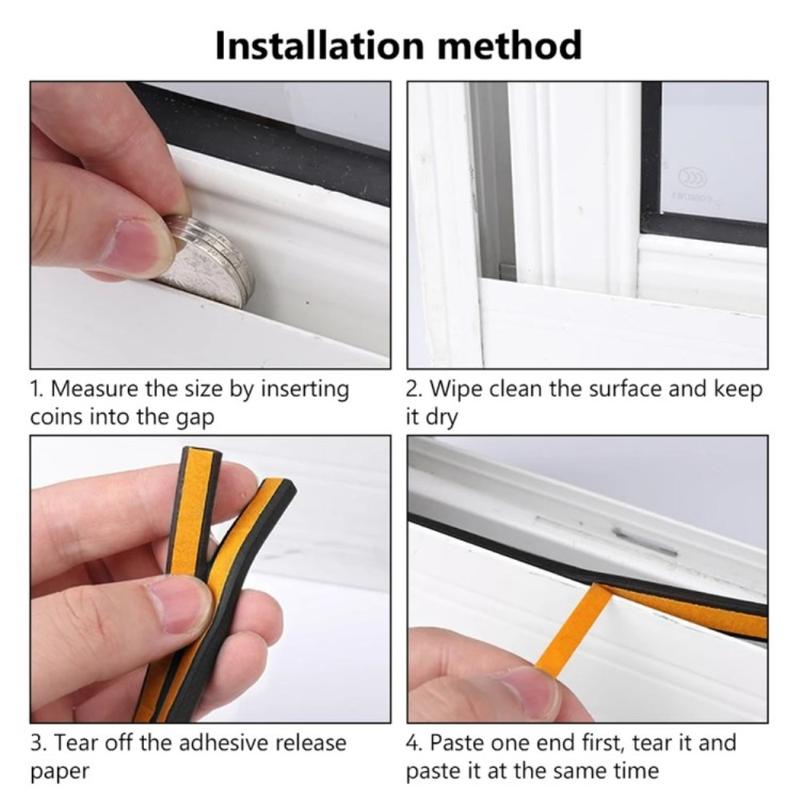 Installation method

1. Measure the size by inserting coins into the gap

2. Wipe clean the surface and keep it dry

3. Tear off the adhesive release paper

4. Paste one end first, tear it and paste it at the same time