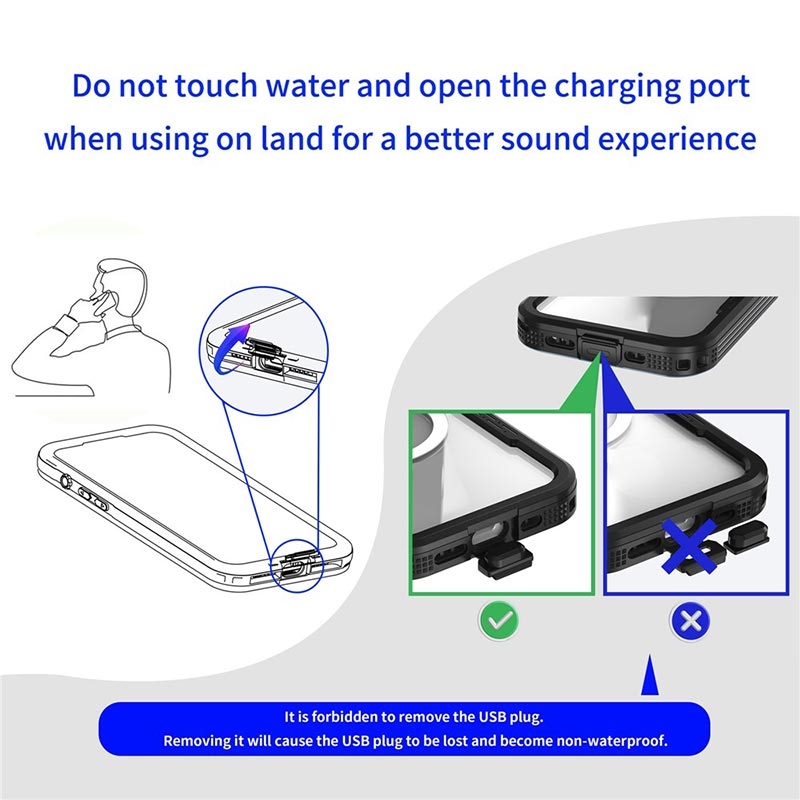 Do not touch water and open the charging port when using on land for a better sound experience

It is forbidden to remove the USB plug.
Removing it will cause the USB plug to be lost and become non-waterproof.