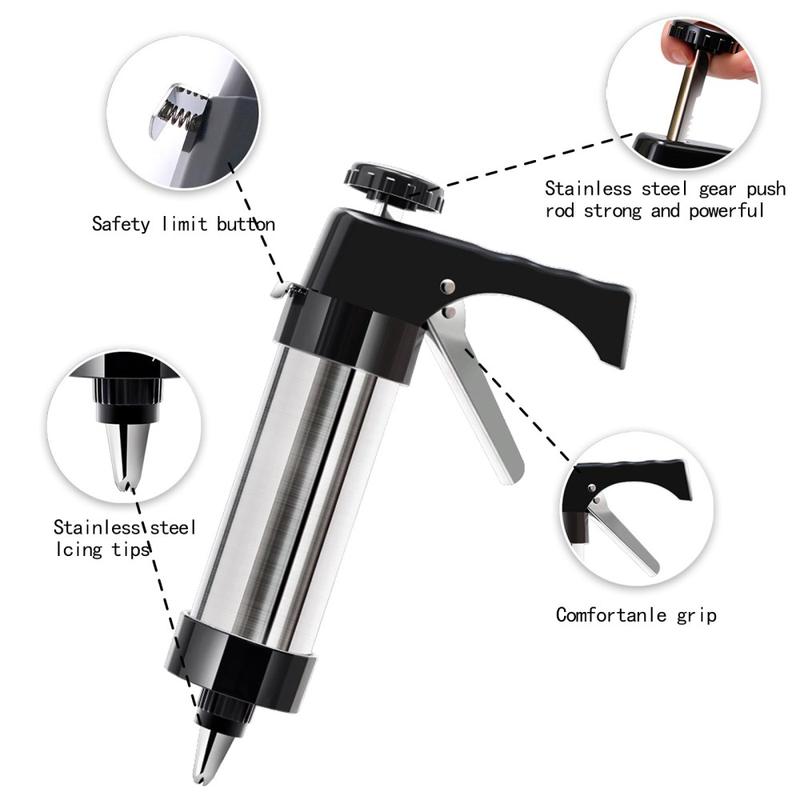 Safety limit button

Stainless steel gear push rod strong and powerful

Stainless steel Icing tips

Comfortanle grip