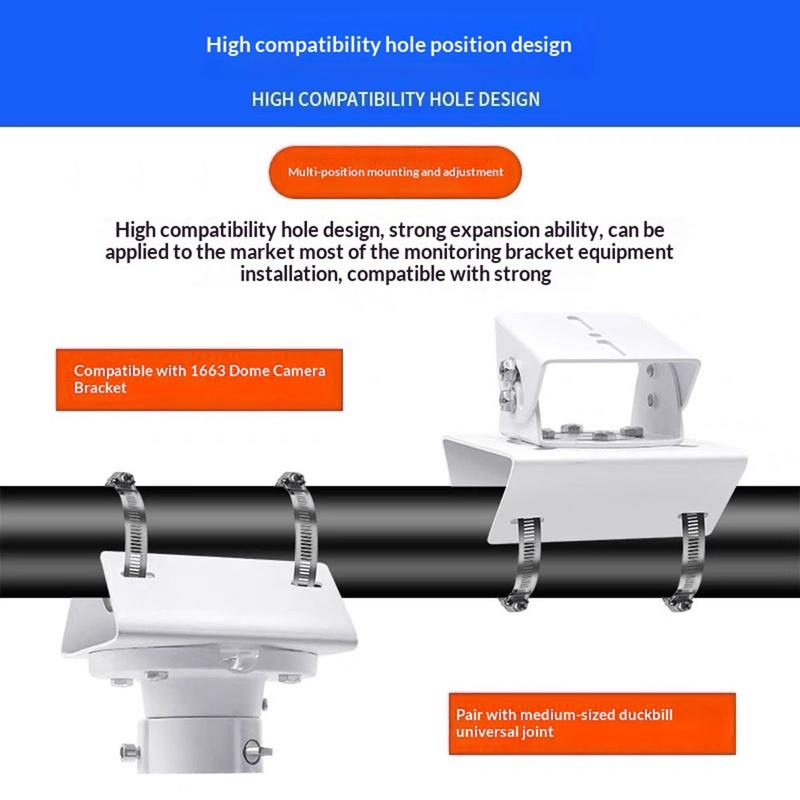 High compatibility hole position design

HIGH COMPATIBILITY HOLE DESIGN

Multi-position mounting and adjustment

High compatibility hole design, strong expansion ability, can be applied to the market most of the monitoring bracket equipment installation, compatible with strong

Compatible with 1663 Dome Camera Bracket

Pair with medium-sized duckbill universal joint